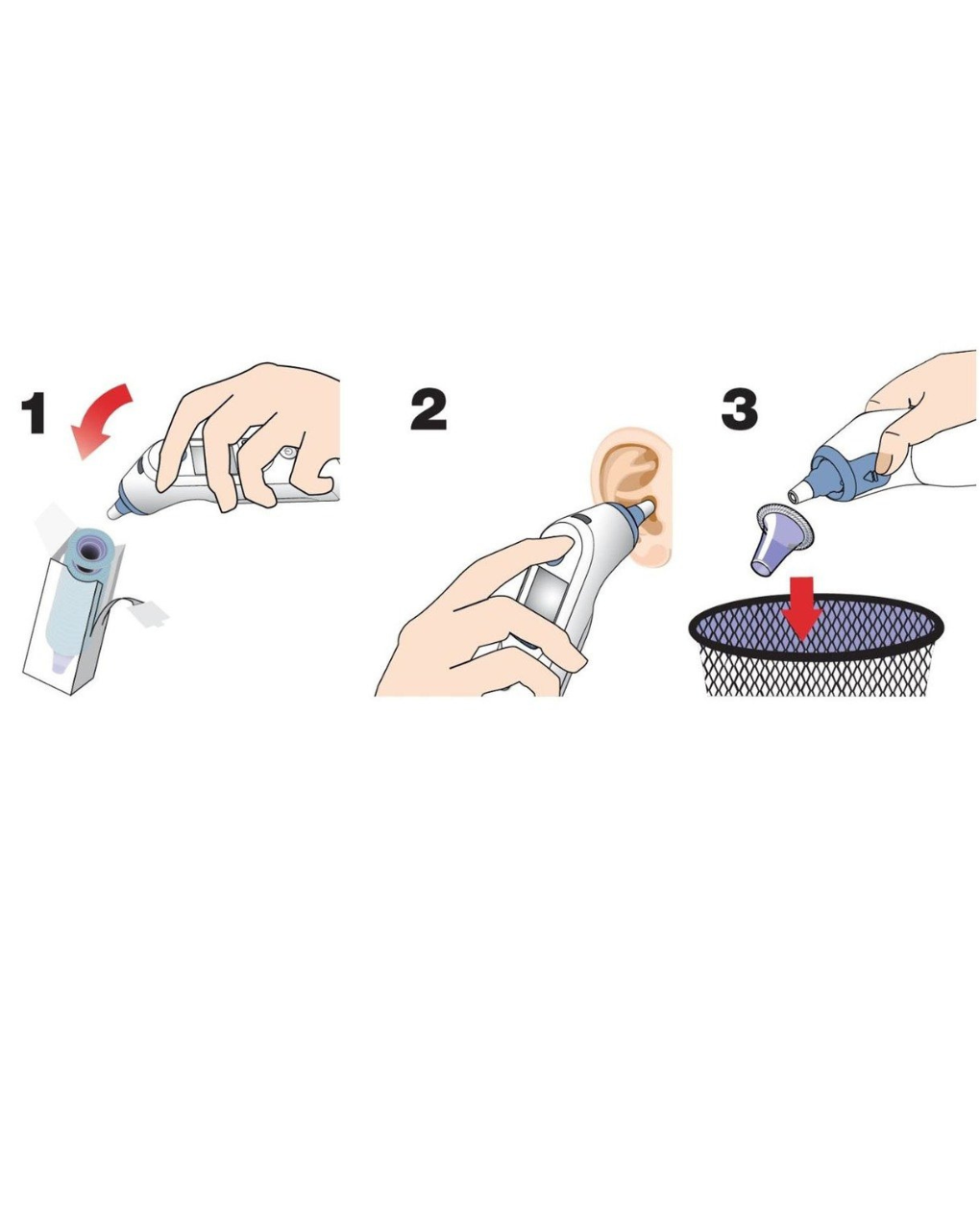 1

2

3