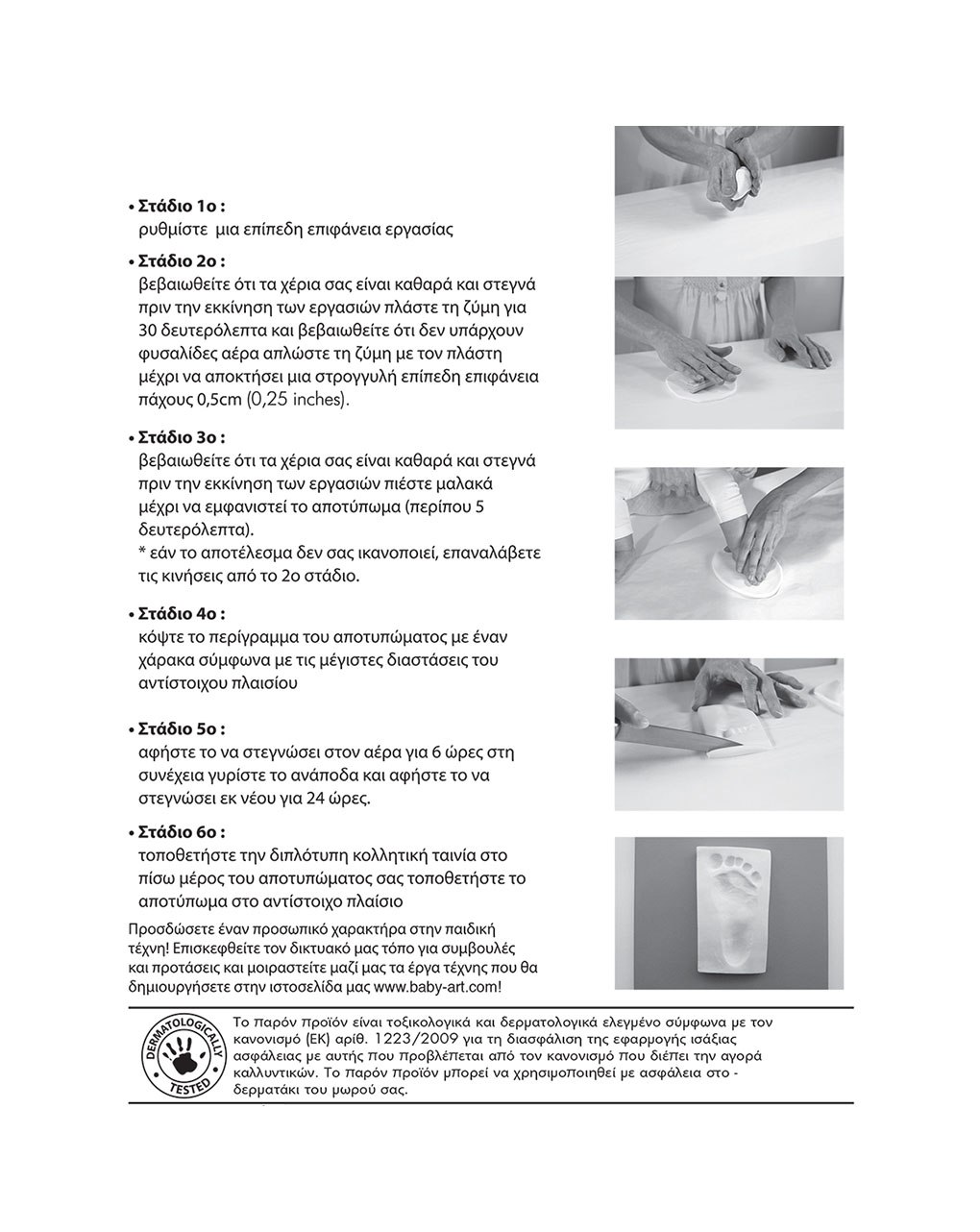 • Στάδιο 1ο :
ρυθμίστε μια επίπεδη επιφάνεια εργασίας

• Στάδιο 2ο :
βεβαιωθείτε ότι τα χέρια σας είναι καθαρά και στεγνά πριν την εκκίνηση των εργασιών πλάστε τη ζύμη για 30 δευτερόλεπτα και βεβαιωθείτε ότι δεν υπάρχουν φυσαλίδες αέρα απλώστε τη ζύμη με τον πλάστη μέχρι να αποκτήσει μια στρογγυλή επίπεδη επιφάνεια πάχους 0,5cm (0,25 inches).

• Στάδιο 3ο :
βεβαιωθείτε ότι τα χέρια σας είναι καθαρά και στεγνά πριν την εκκίνηση των εργασιών πιέστε μαλακά μέχρι να εμφανιστεί το αποτύπωμα (περίπου 5 δευτερόλεπτα).
* εάν το αποτέλεσμα δεν σας ικανοποιεί, επαναλάβετε τις κινήσεις από το 2ο στάδιο.

• Στάδιο 4ο :
κόψτε το περίγραμμα του αποτυπώματος με έναν χάρακα σύμφωνα με τις μέγιστες διαστάσεις του αντίστοιχου πλαισίου

• Στάδιο 5ο :
αφήστε το να στεγνώσει στον αέρα για 6 ώρες στη συνέχεια γυρίστε το ανάποδα και αφήστε το να στεγνώσει εκ νέου για 24 ώρες.

• Στάδιο 6ο :
τοποθετήστε την διπλότυπη κολλητική ταινία στο πίσω μέρος του αποτυπώματος σας τοποθετήστε το αποτύπωμα στο αντίστοιχο πλαίσιο

Προσδώσετε έναν προσωπικό χαρακτήρα στην παιδική τέχνη! Επισκεφθείτε τον δικτυακό μας τόπο για συμβουλές και προτάσεις και μοιραστείτε μαζί μας τα έργα τέχνης που θα δημιουργήσετε στην ιστοσελίδα μας www.baby-art.com!

DERMATOLOGICALLY TESTED

Το παρόν προϊόν είναι τοξικολογικά και δερματολογικά ελεγμένο σύμφωνα με τον κανονισμό (ΕΚ) αριθ. 1223/2009 για τη διασφάλιση της εφαρμογής ισάξιας ασφάλειας με αυτής που προβλέπεται από τον κανονισμό που διέπει την αγορά καλλυντικών. Το παρόν προϊόν μπορεί να χρησιμοποιηθεί με ασφάλεια στο - δερματάκι του μωρού σας.