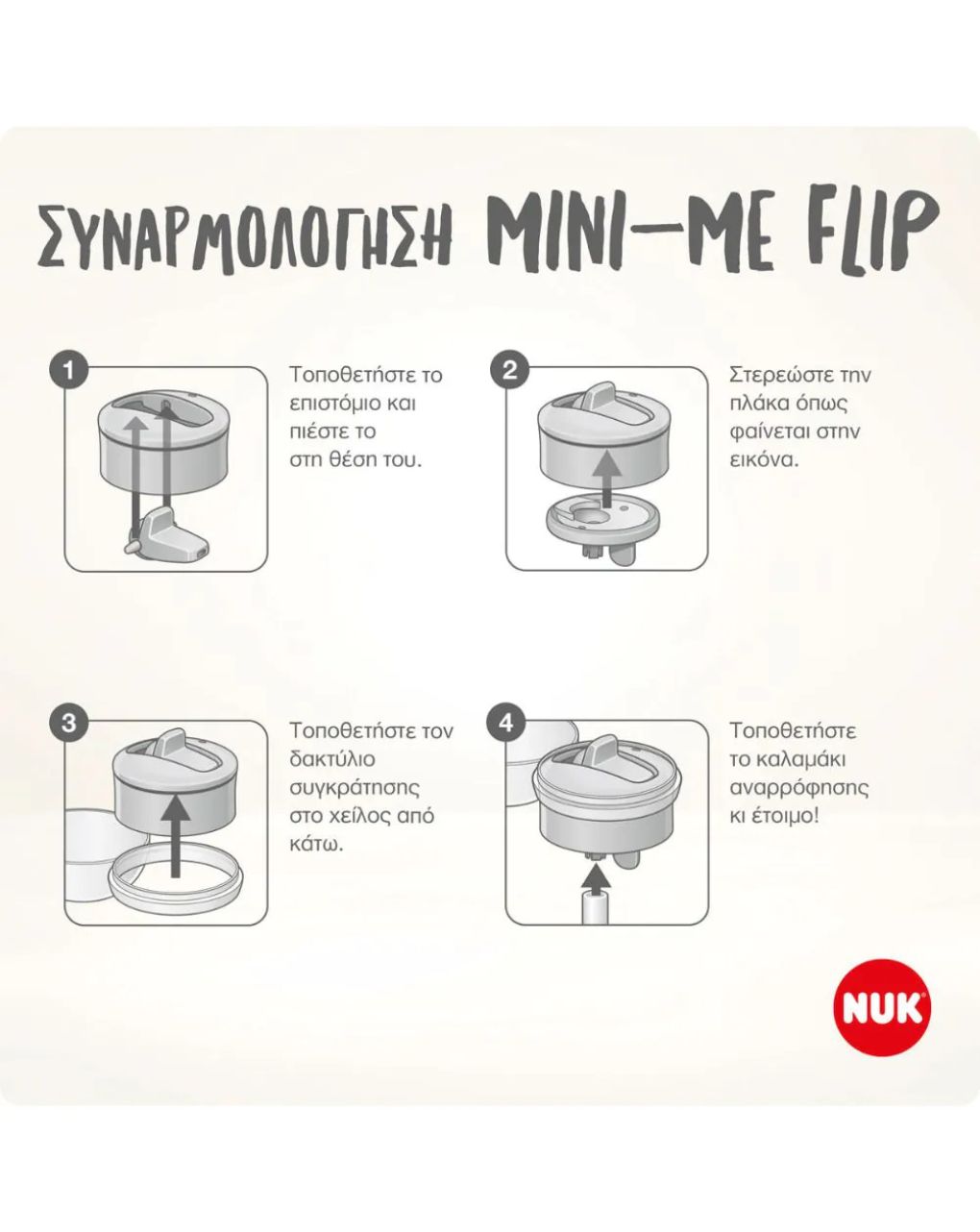 ΣΥΝΑΡΜΟΛΟΓΗΣΗ MINI-ME FLIP

1

Τοποθετήστε το επιστόμιο και πιέστε το στη θέση του.

2

Στερεώστε την πλάκα όπως φαίνεται στην εικόνα.

3

Τοποθετήστε τον δακτύλιο συγκράτησης στο χείλος από κάτω.

4

Τοποθετήστε το καλαμάκι αναρρόφησης κι έτοιμο!

NUK