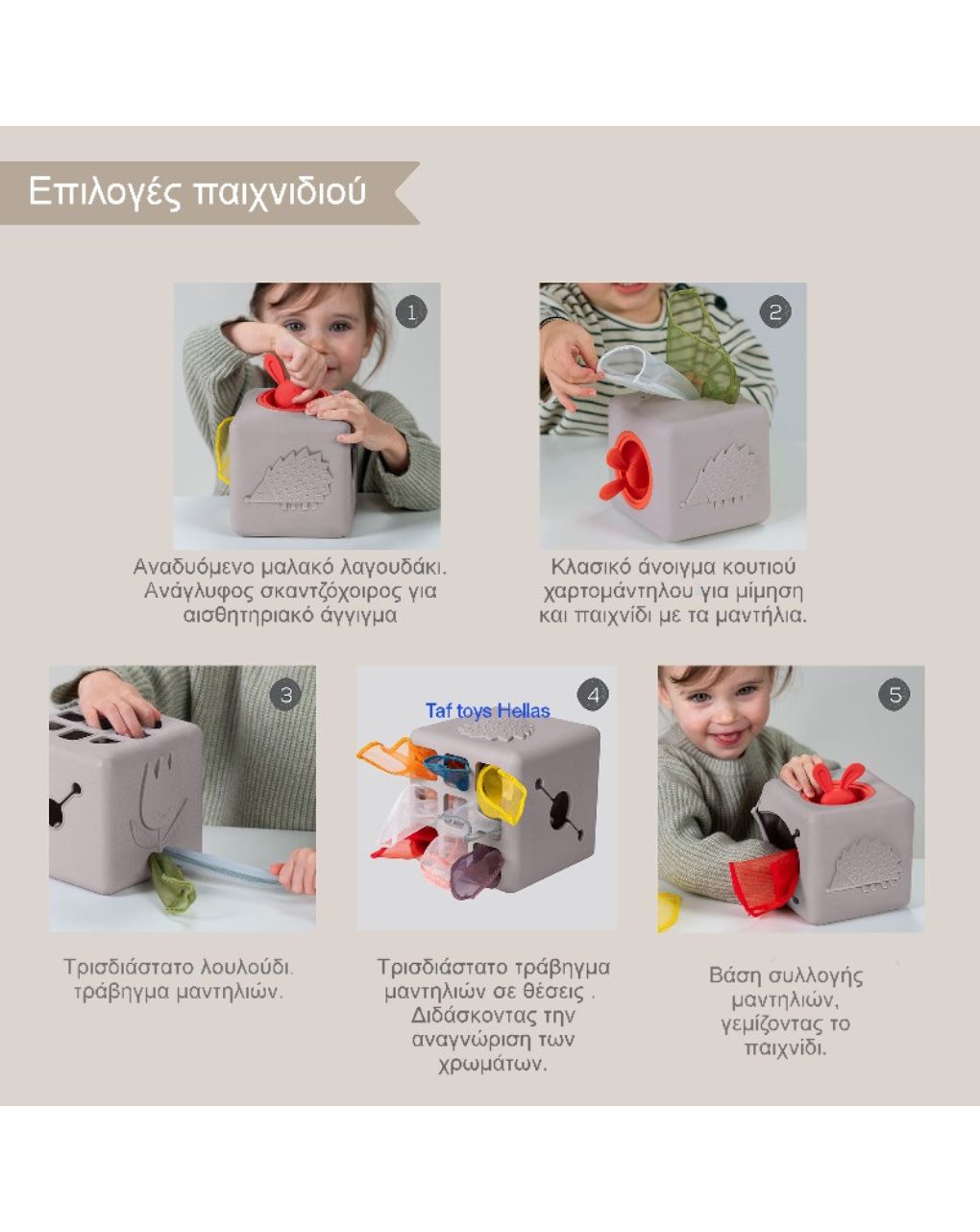 Επιλογές παιχνιδιού

1

Αναδυόμενο μαλακό λαγουδάκι. Ανάγλυφος σκαντζόχοιρος για αισθητηριακό άγγιγμα

2

Κλασικό άνοιγμα κουτιού χαρτομάντηλου για μίμηση και παιχνίδι με τα μαντήλια.

3

Τρισδιάστατο λουλούδι. τράβηγμα μαντηλιών.

4

Taf toys Hellas

Τρισδιάστατο τράβηγμα μαντηλιών σε θέσεις . Διδάσκοντας την αναγνώριση των χρωμάτων.

5

Βάση συλλογής μαντηλιών, γεμίζοντας το παιχνίδι.