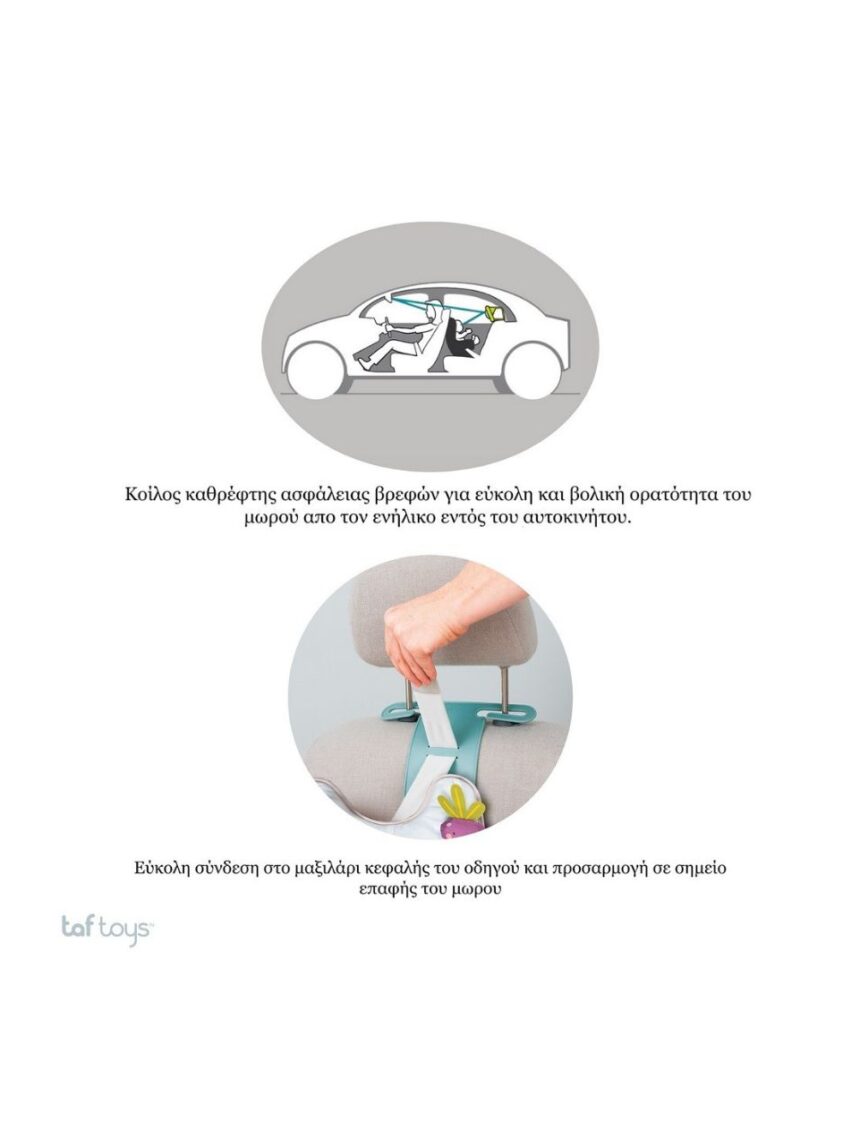 Κοίλος καθρέφτης ασφάλειας βρεφών για εύκολη και βολική ορατότητα του μωρού απο τον ενήλικο εντός του αυτοκινήτου.

Εύκολη σύνδεση στο μαξιλάρι κεφαλής του οδηγού και προσαρμογή σε σημείο επαφής του μωρου

taf toys